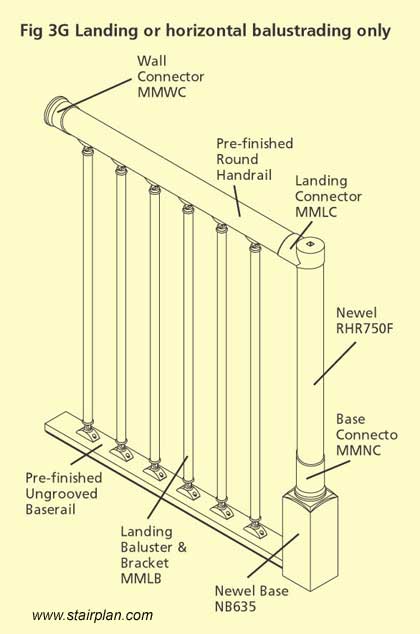 Fig 3G Landing or horizontal balustrading only

Wall Connector MMWC

Pre-finished Round Handrail

Landing Connector MMLC

Newel RHR750F

Base Connecto MMNC

Pre-finished Ungrooved Baserail

Landing Baluster & Bracket MMLB

Newel Base NB635

www.stairplan.com