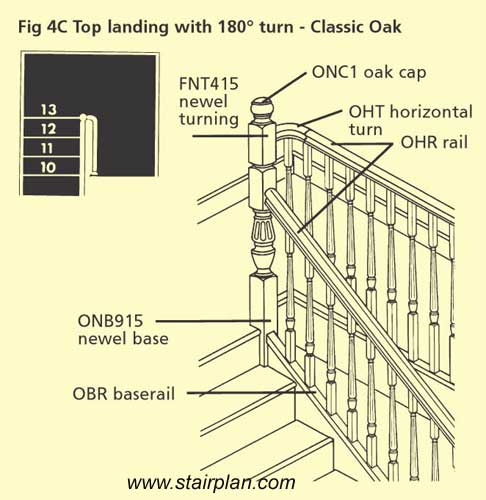 Fig 4C Top landing with 180° turn - Classic Oak

13
12
11
10

FNT415 newel turning

ONC1 oak cap

OHT horizontal turn

OHR rail

ONB915 newel base

OBR baserail

www.stairplan.com